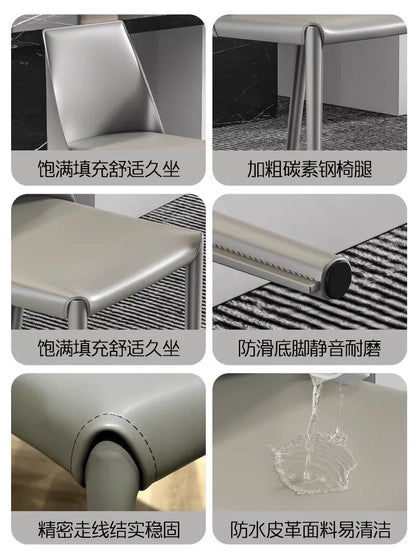 饱满填充舒适久坐

加粗碳素钢椅腿

饱满填充舒适久坐

防滑底脚静音耐磨

精密走线结实稳固

防水皮革面料易清洁