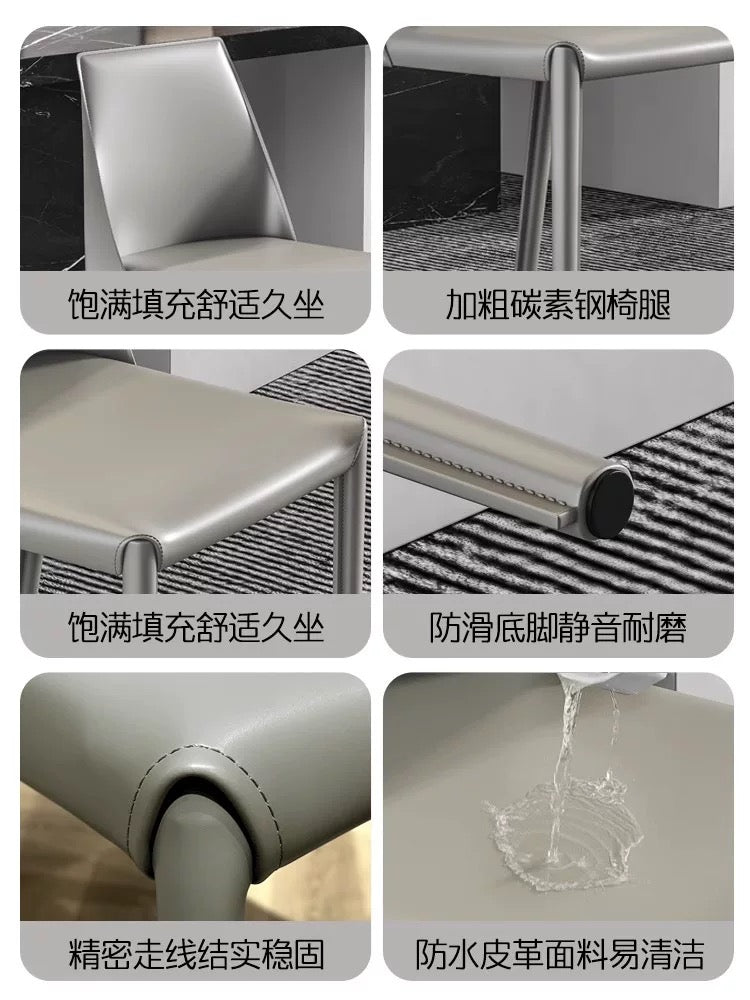 饱满填充舒适久坐

加粗碳素钢椅腿

饱满填充舒适久坐

防滑底脚静音耐磨

精密走线结实稳固

防水皮革面料易清洁