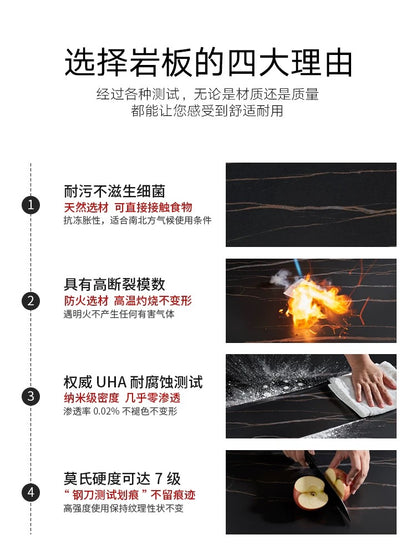 选择岩板的四大理由

经过各种测试，无论是材质还是质量
都能让您感受到舒适耐用

1
耐污不滋生细菌
天然选材 可直接接触食物
抗冻胀性，适合南北方气候使用条件

2
具有高断裂模数
防火选材 高温灼烧不变形
遇明火不产生任何有害气体

3
权威 UHA 耐腐蚀测试
纳米级密度 几乎零渗透
渗透率 0.02% 不褪色不变形

4
莫氏硬度可达 7 级
“钢刀测试划痕”不留痕迹
高强度使用保持纹理性状不变