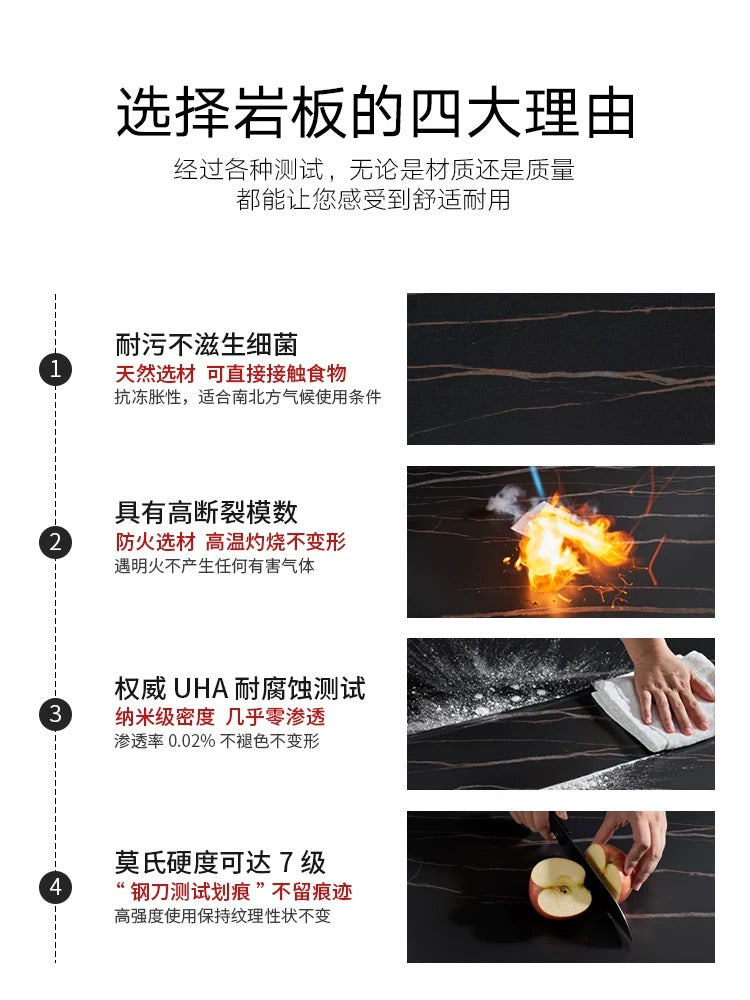 选择岩板的四大理由

经过各种测试，无论是材质还是质量
都能让您感受到舒适耐用

1
耐污不滋生细菌
天然选材 可直接接触食物
抗冻胀性，适合南北方气候使用条件

2
具有高断裂模数
防火选材 高温灼烧不变形
遇明火不产生任何有害气体

3
权威 UHA 耐腐蚀测试
纳米级密度 几乎零渗透
渗透率 0.02% 不褪色不变形

4
莫氏硬度可达 7 级
“钢刀测试划痕”不留痕迹
高强度使用保持纹理性状不变